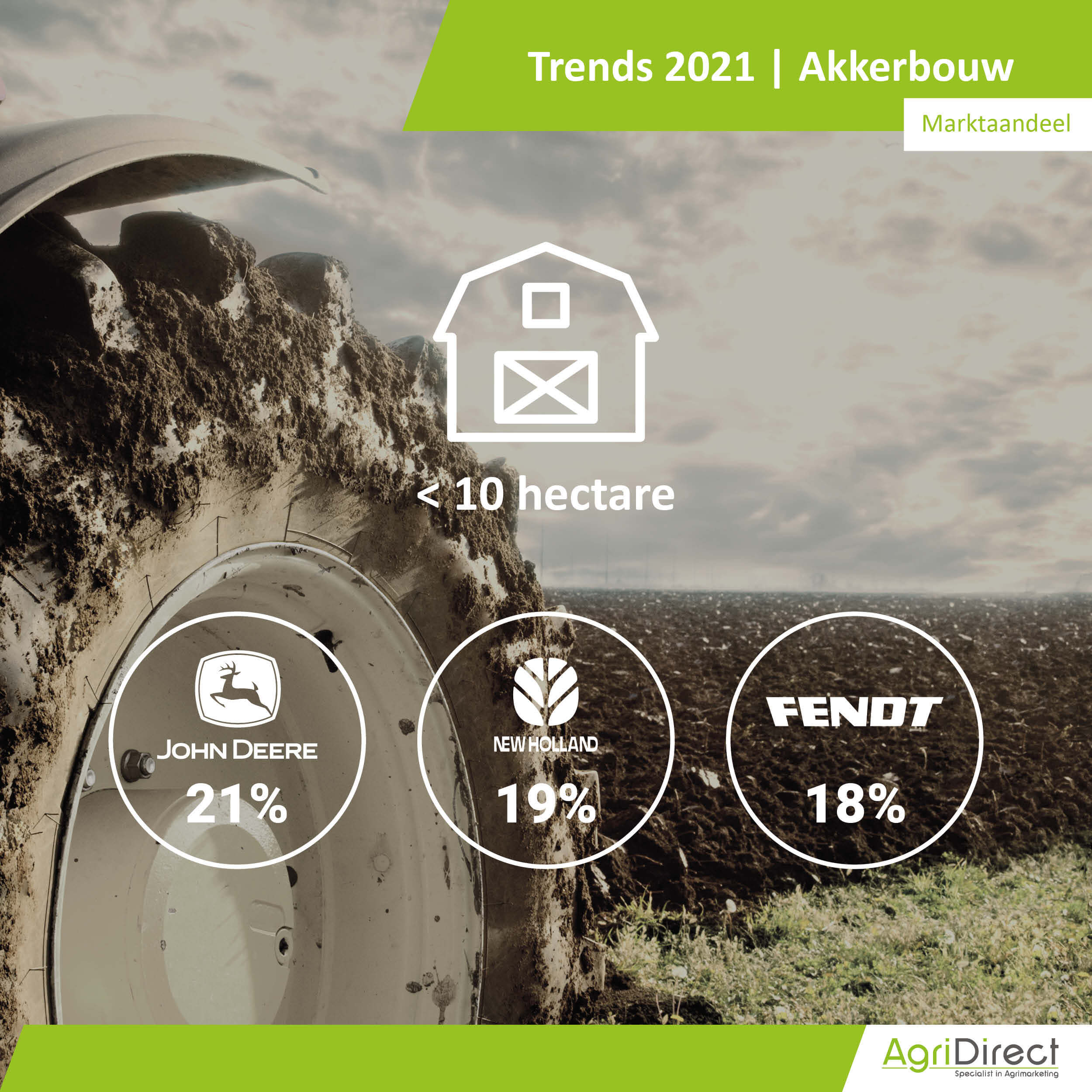 Trends 2021 | Akkerbouw

Marktaandeel

< 10 hectare

JOHN DEERE
21%

NEW HOLLAND
19%

FENDT
18%

AgriDirect
Specialist in Agrimarketing