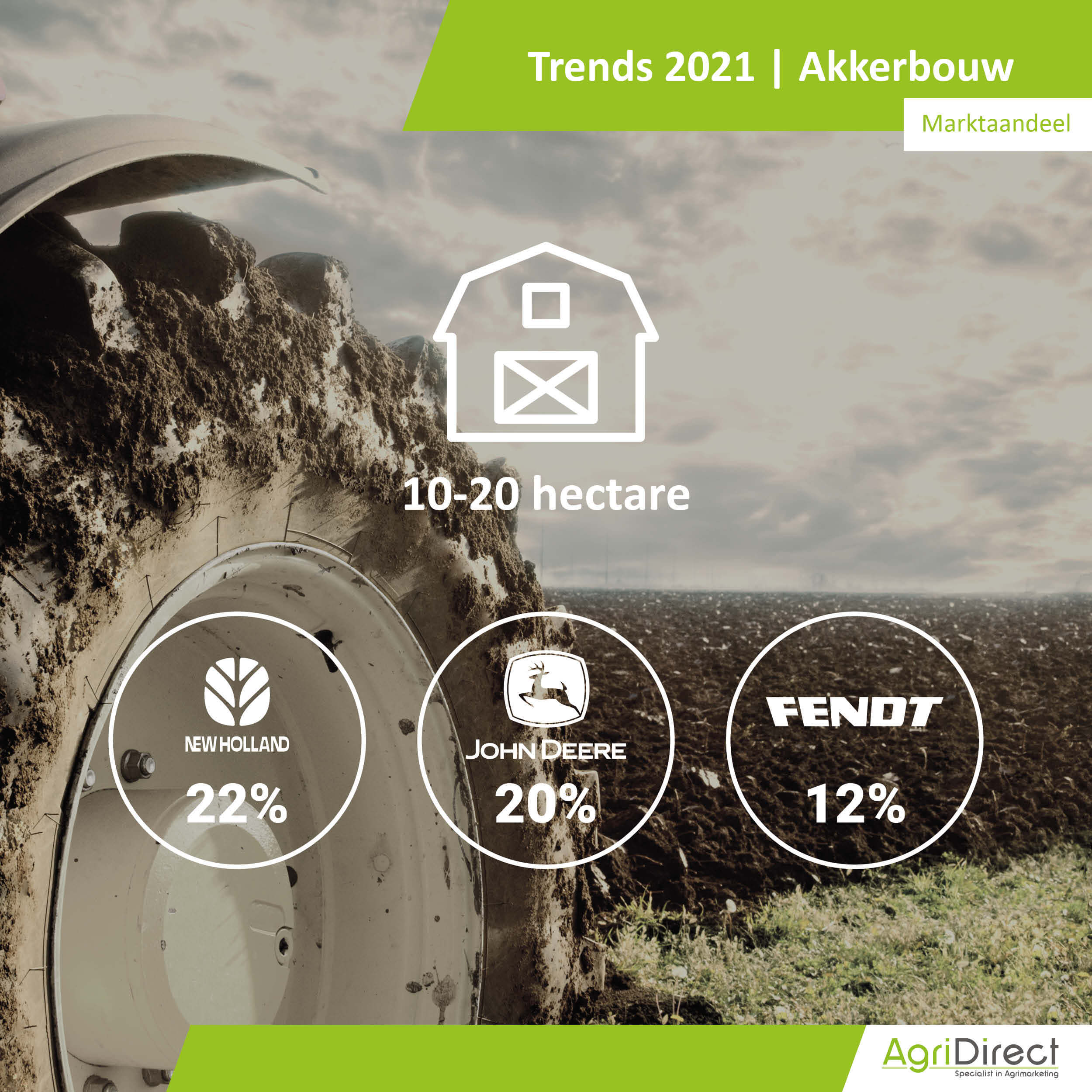 Trends 2021 | Akkerbouw

Marktaandeel

10-20 hectare

NEW HOLLAND
22%

JOHN DEERE
20%

FENDT
12%

AgriDirect
Specialist in Agrimarketing