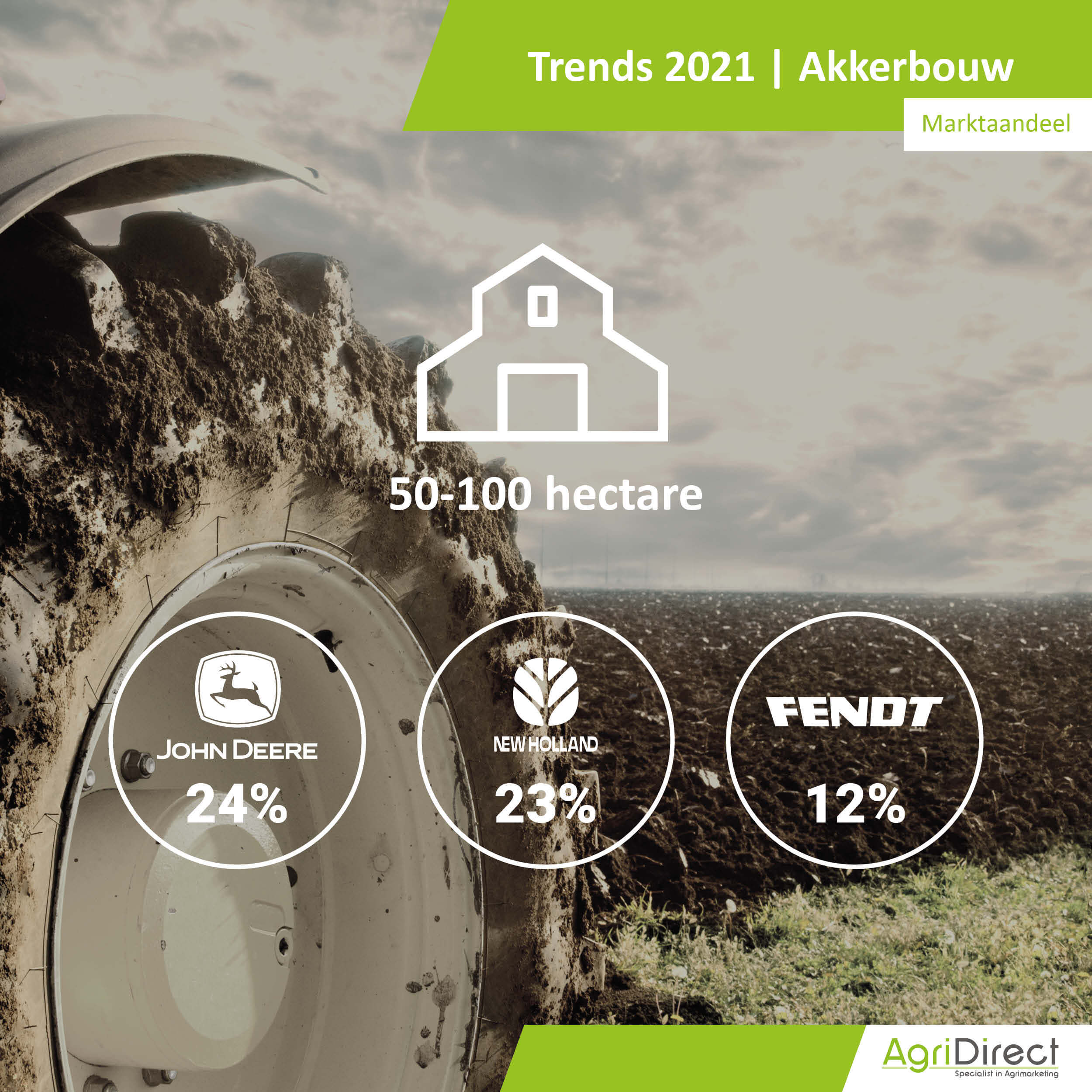 Trends 2021 | Akkerbouw

Marktaandeel

50-100 hectare

JOHN DEERE
24%

NEW HOLLAND
23%

FENDT
12%

AgriDirect
Specialist in Agrimarketing