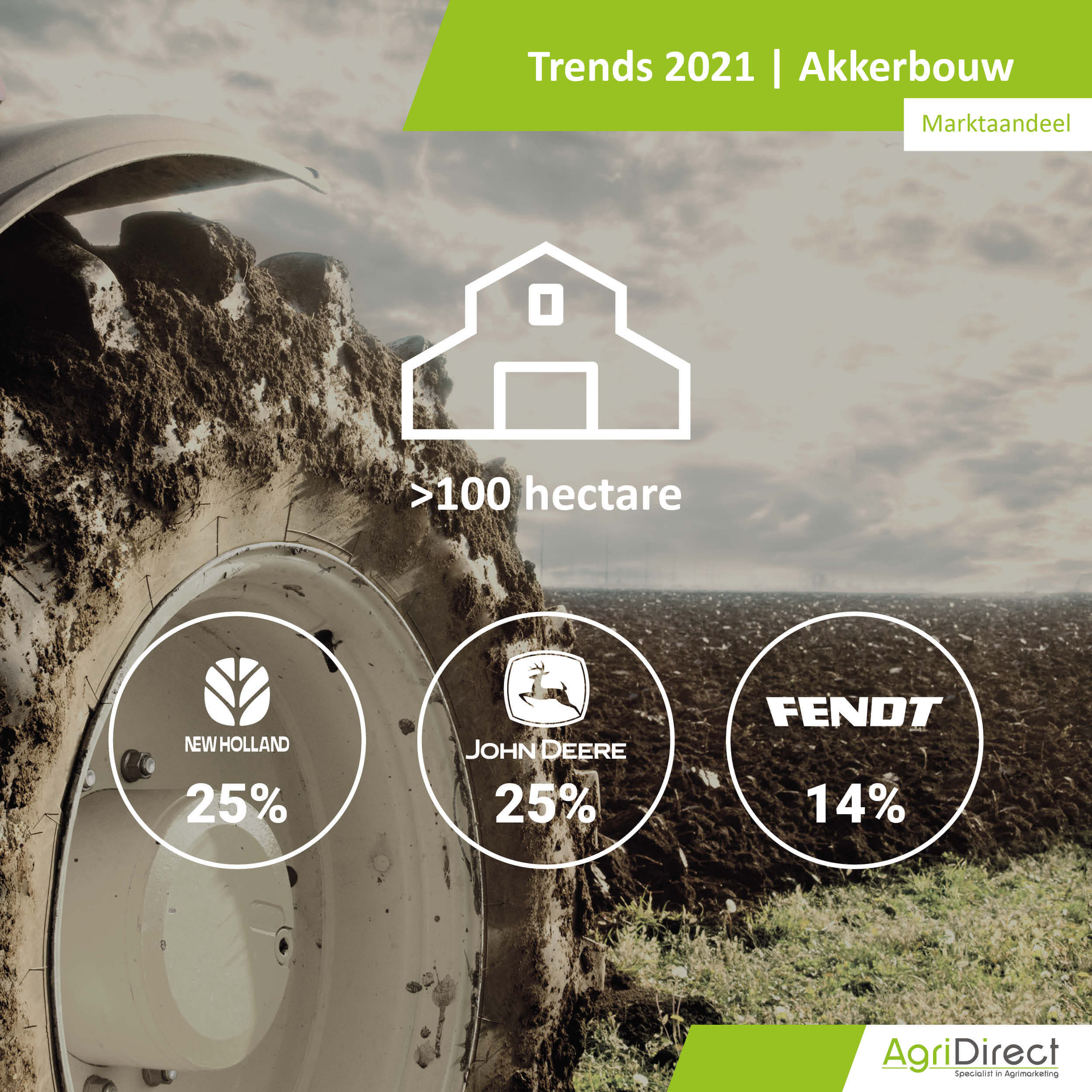 Trends 2021 | Akkerbouw

Marktaandeel

>100 hectare

NEW HOLLAND
25%

JOHN DEERE
25%

FENDT
14%

AgriDirect
Specialist in Agrimarketing