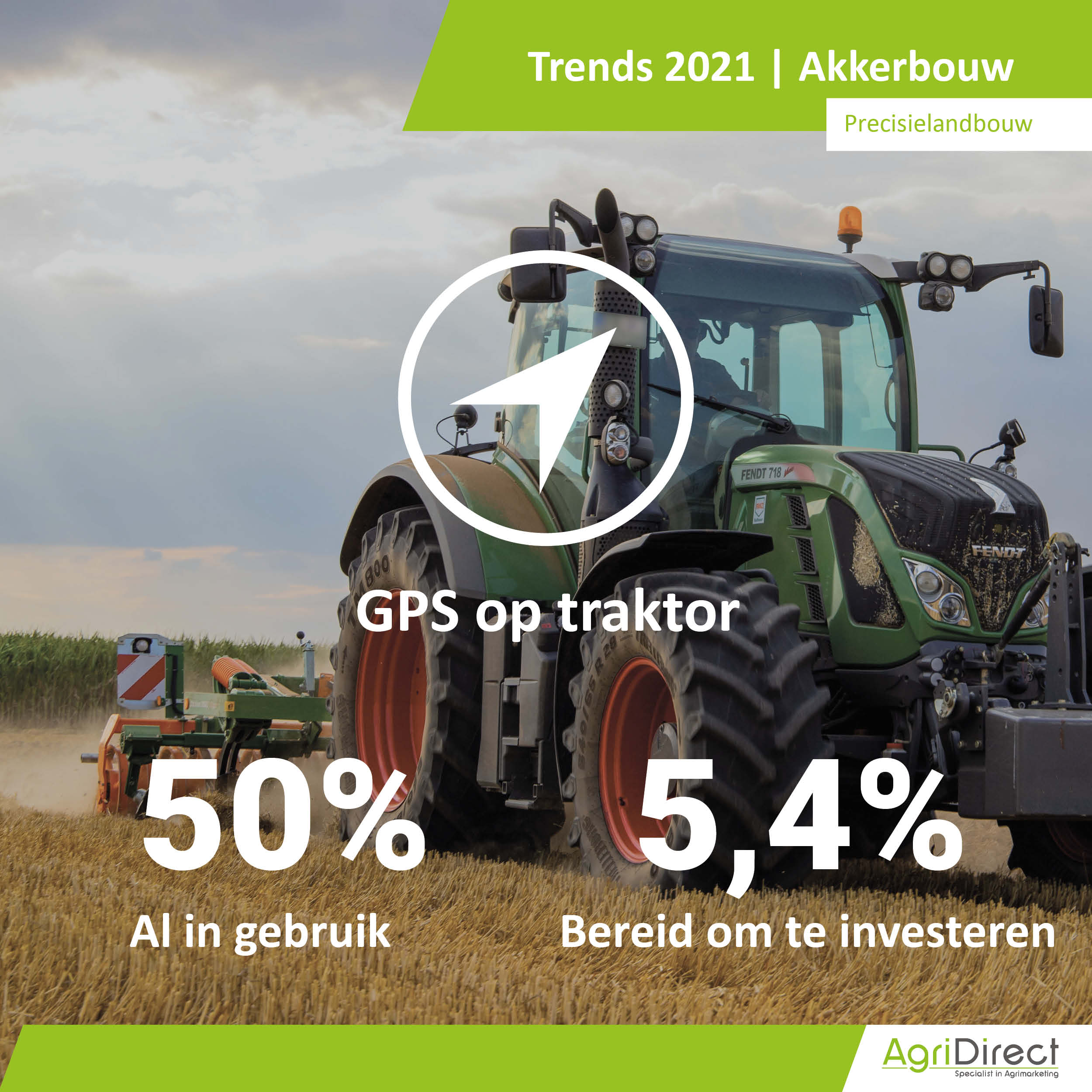 Trends 2021 | Akkerbouw

Precisielandbouw

FENDT 718

FENDT

GPS op traktor

50%
Al in gebruik

5,4%
Bereid om te investeren

AgriDirect
Specialist in Agrimarketing