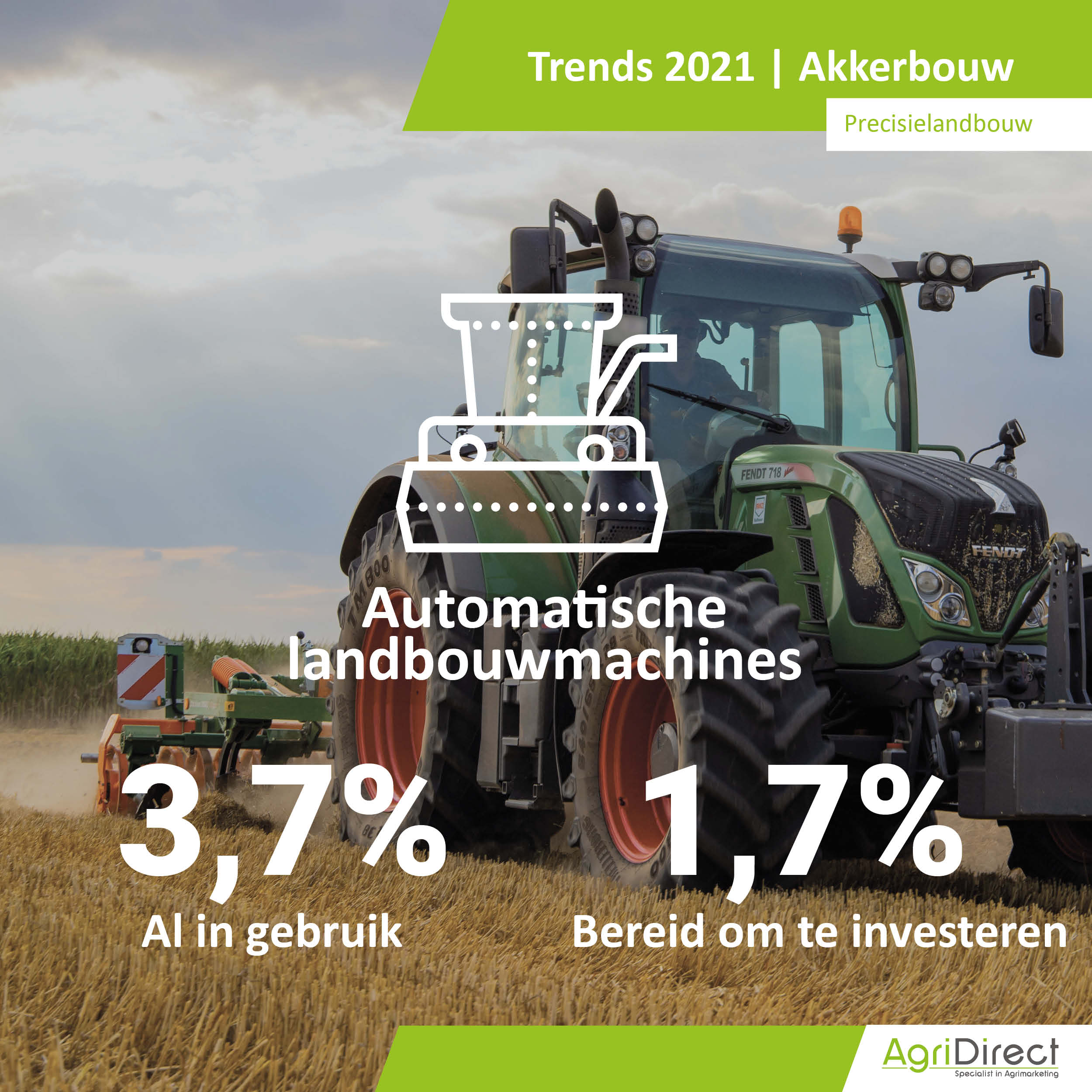 Trends 2021 | Akkerbouw

Precisielandbouw

FENDT 718

FENDT

Automatische landbouwmachines

3,7%
Al in gebruik

1,7%
Bereid om te investeren

AgriDirect
Specialist in Agrimarketing