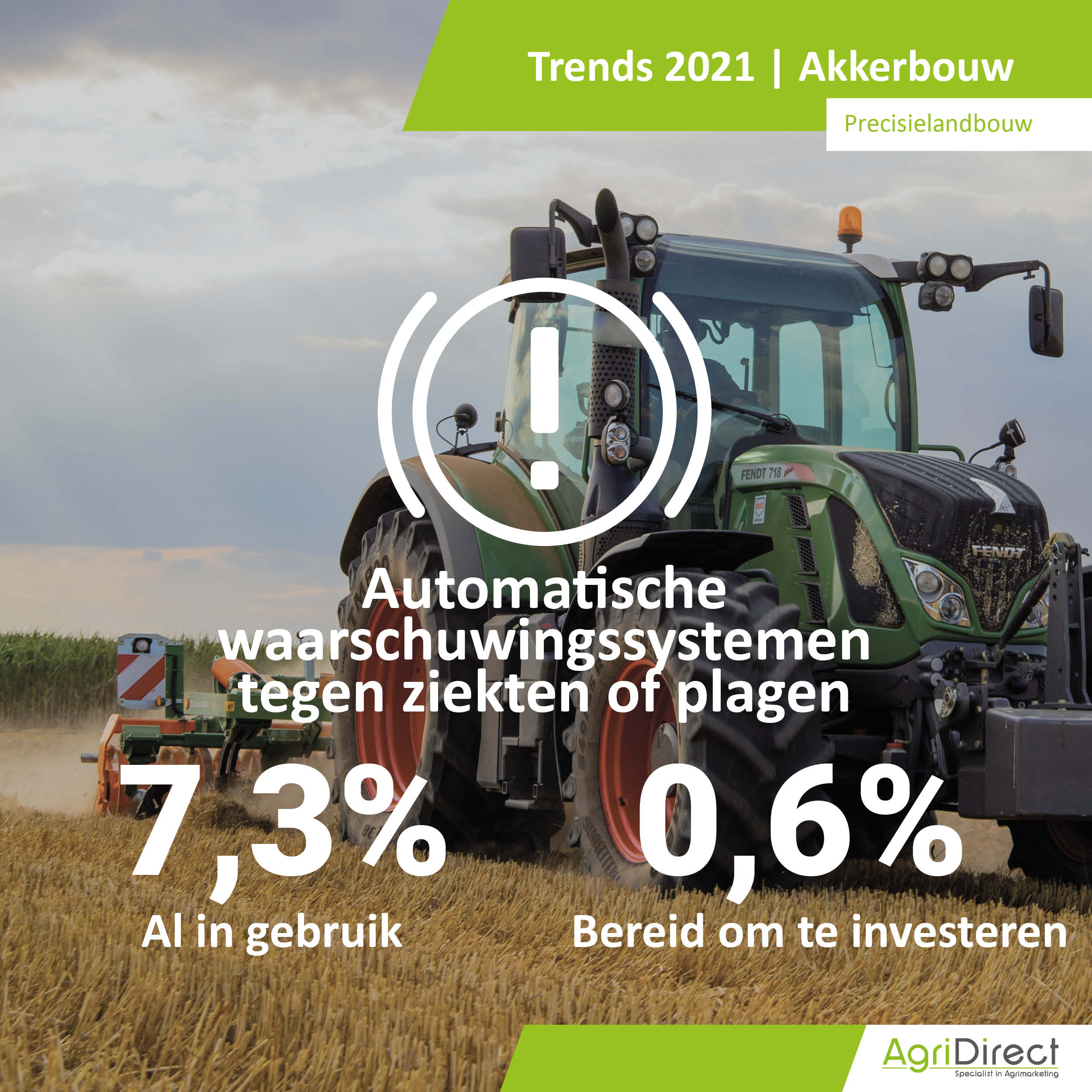 Trends 2021 | Akkerbouw

Precisielandbouw

FENDT 718

FENDT

Automatische waarschuwingssystemen tegen ziekten of plagen

7,3%
Al in gebruik

0,6%
Bereid om te investeren

AgriDirect
Specialist in Agrimarketing