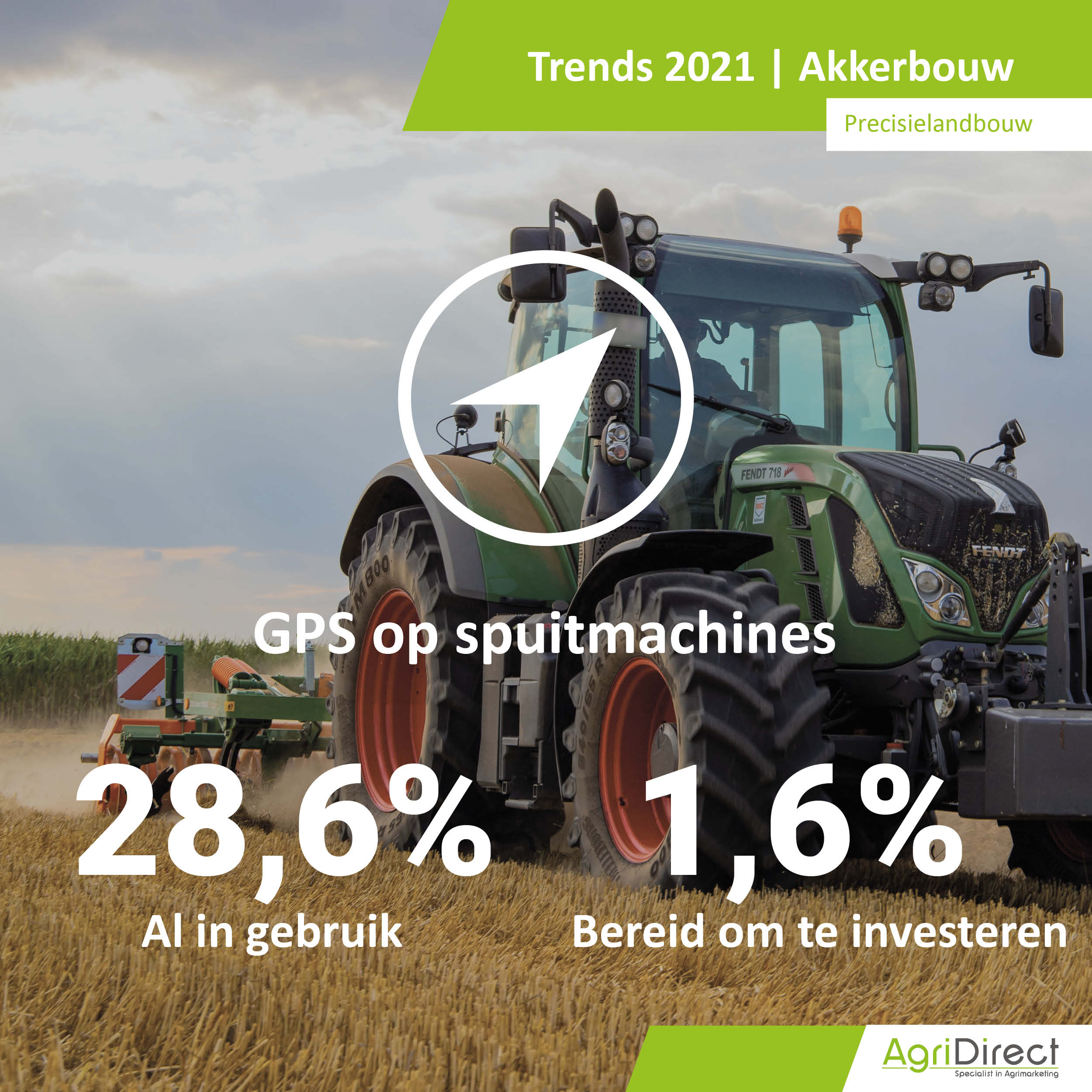 Trends 2021 | Akkerbouw

Precisielandbouw

FENDT 718

FENDT

GPS op spuitmachines

28,6%
Al in gebruik

1,6%
Bereid om te investeren

AgriDirect
Specialist in Agrimarketing