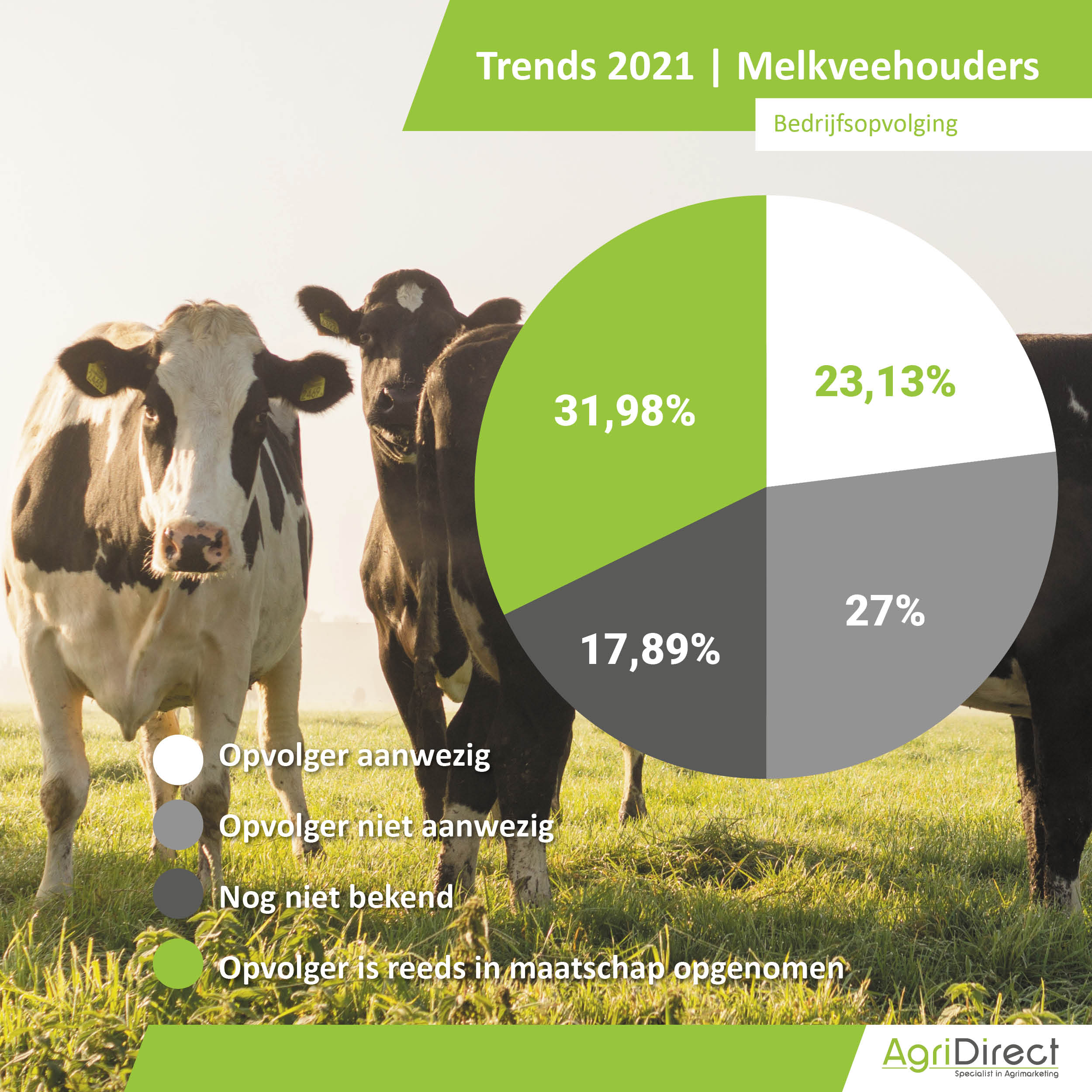 Trends 2021 | Melkveehouders

Bedrijfsopvolging

31,98%

23,13%

17,89%

27%

Opvolger aanwezig

Opvolger niet aanwezig

Nog niet bekend

Opvolger is reeds in maatschap opgenomen

AgriDirect
Specialist in Agrimarketing